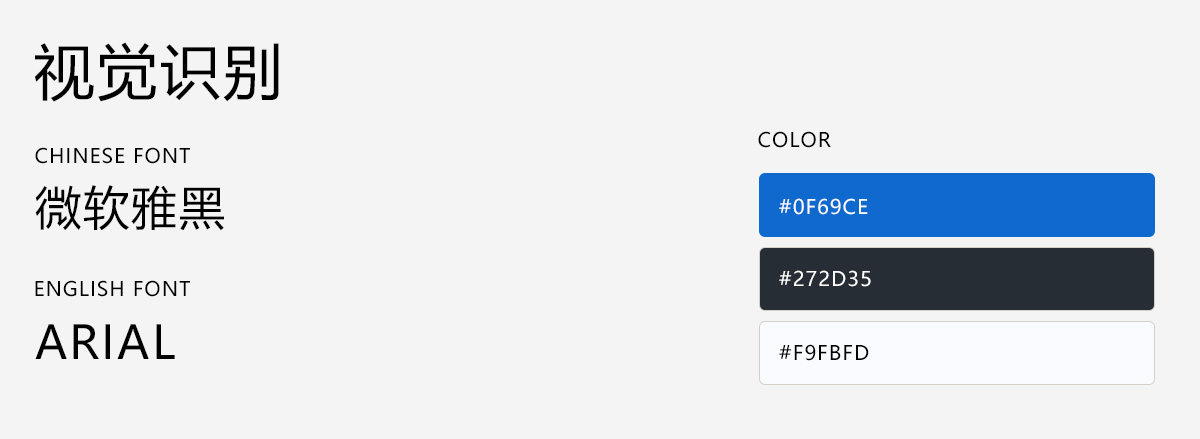 视觉识别

CHINESE FONT
微软雅黑

ENGLISH FONT
ARIAL

COLOR

#0F69CE

#272D35

#F9FBFD